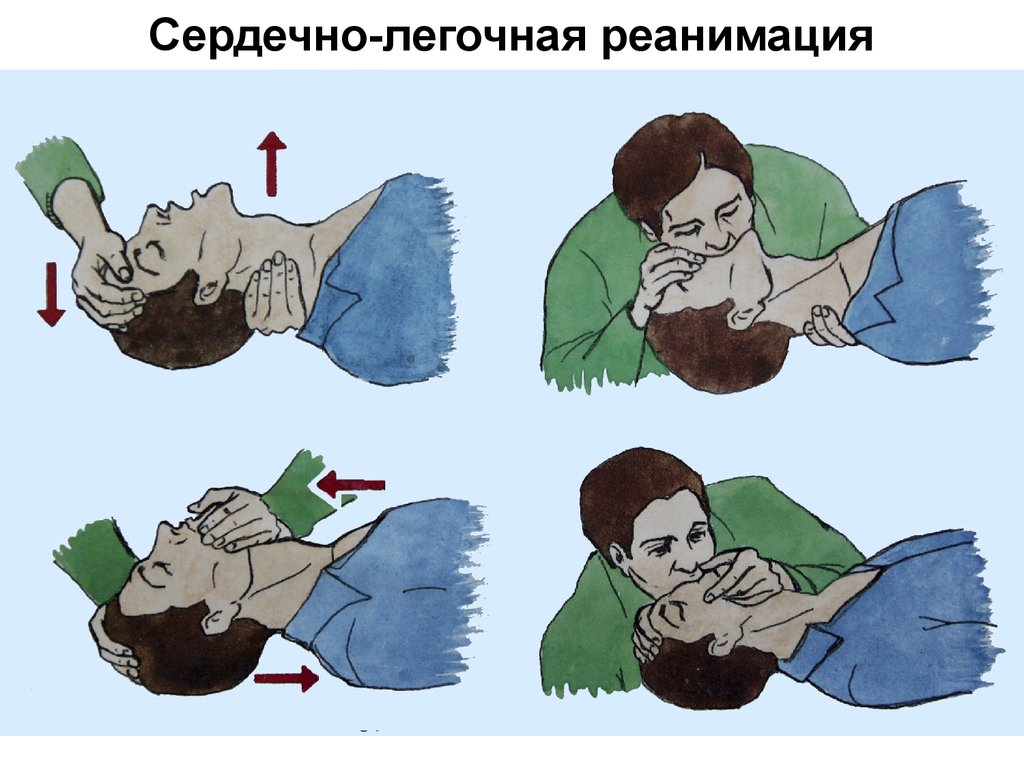 Сердечно-легочная реанимация